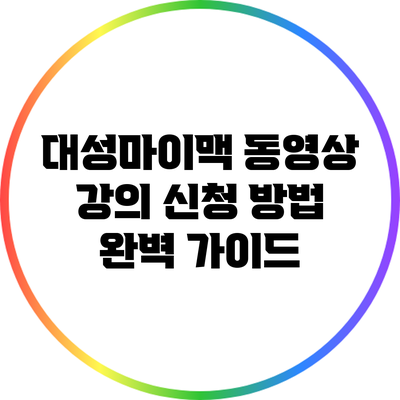 대성마이맥 동영상 강의 신청 방법 완벽 가이드