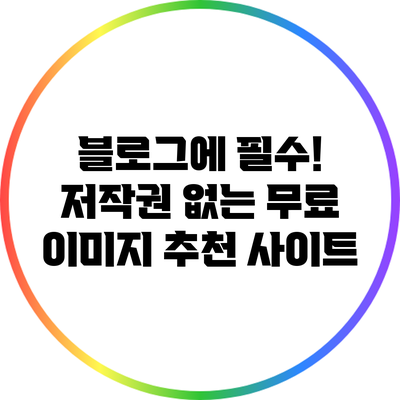 블로그에 필수!
저작권 없는 무료
이미지 추천 사이트