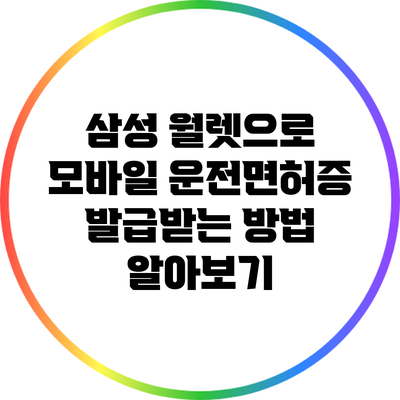 삼성 월렛으로 모바일 운전면허증 발급받는 방법 알아보기