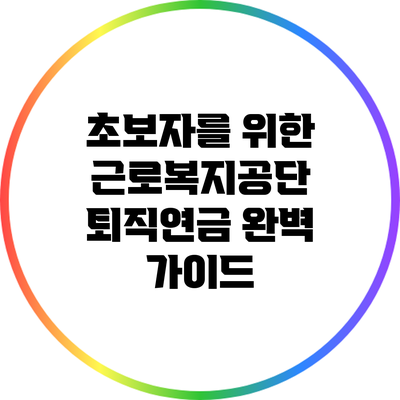 초보자를 위한 근로복지공단 퇴직연금 완벽 가이드