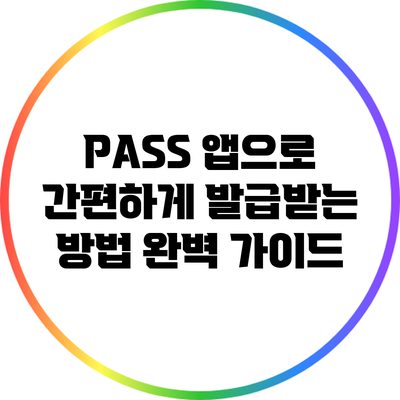 PASS 앱으로 간편하게 발급받는 방법 완벽 가이드