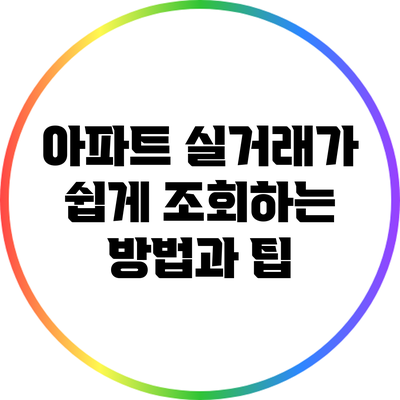 아파트 실거래가 쉽게 조회하는 방법과 팁