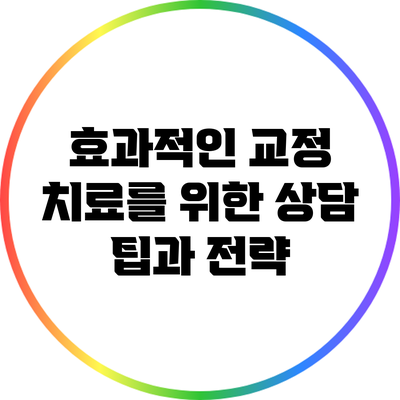 효과적인 교정 치료를 위한 상담 팁과 전략