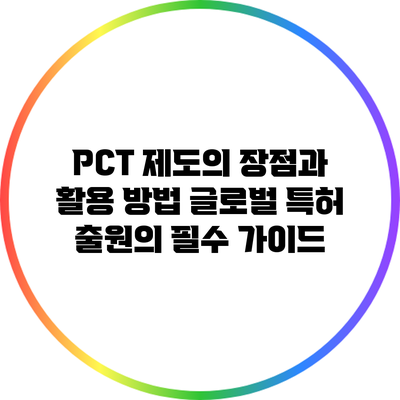 PCT 제도의 장점과 활용 방법 글로벌 특허 출원의 필수 가이드