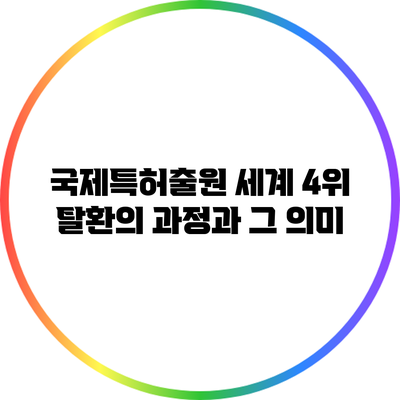 국제특허출원 세계 4위 탈환의 과정과 그 의미