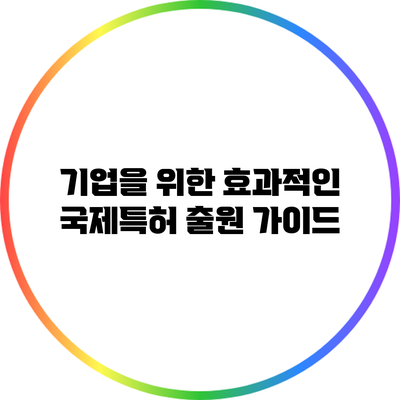 기업을 위한 효과적인
국제특허 출원 가이드