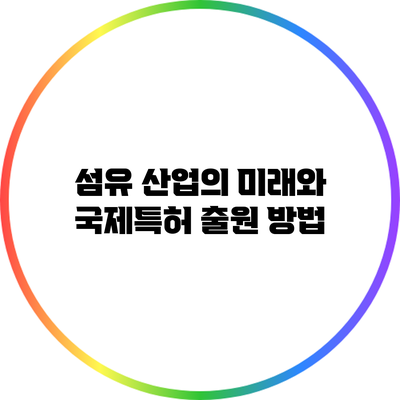 섬유 산업의 미래와
국제특허 출원 방법