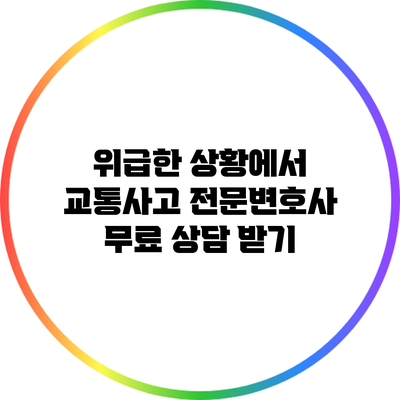 위급한 상황에서
교통사고 전문변호사
무료 상담 받기