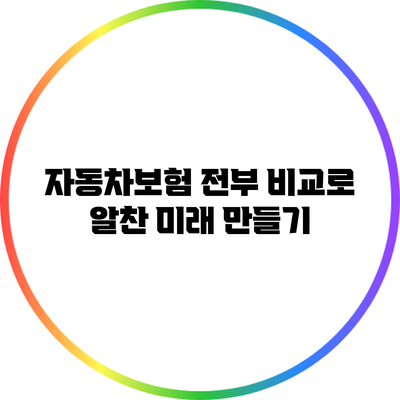 자동차보험 전부 비교로 알찬 미래 만들기