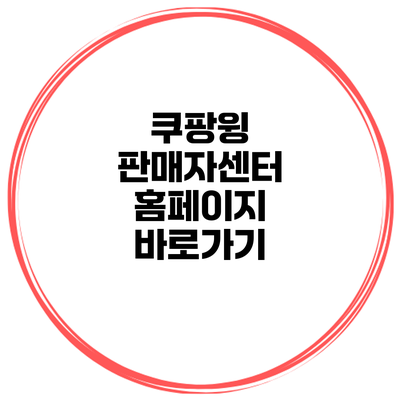 쿠팡윙
판매자센터
홈페이지
바로가기